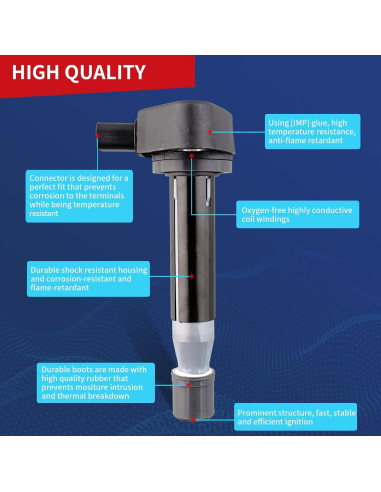 HIGH QUALITY

Using [IMP] glue, high temperature resistance, anti-flame retardant

Connector is designed for a perfect fit that prevents corrosion to the terminals while being temperature resistant

Oxygen-free highly conductive coil windings

Durable shock resistant housing and corrosion-resistant and flame-retardant

Durable boots are made with high quality rubber that prevents mositure intrusion and thermal breakdown

Prominent structure, fast, stable and efficient ignition