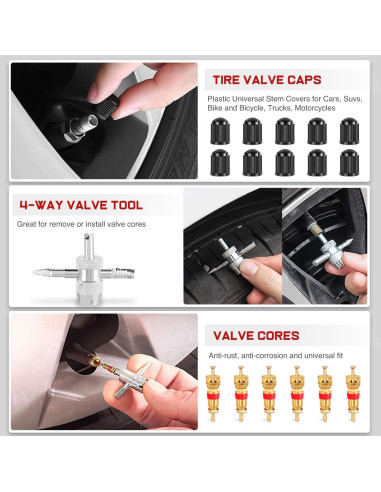 TIRE VALVE CAPS

Plastic Universal Stem Covers for Cars, Suvs, Bike and Bicycle, Trucks, Motorcycles

4-WAY VALVE TOOL

Great for remove or install valve cores

VALVE CORES

Anti-rust, anti-corrosion and universal fit