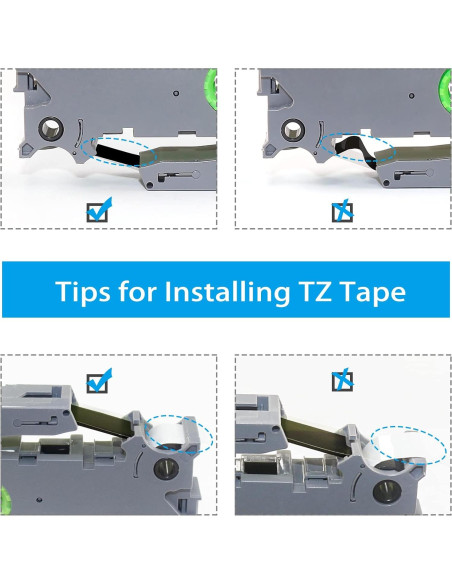 Tips for Installing TZ Tape