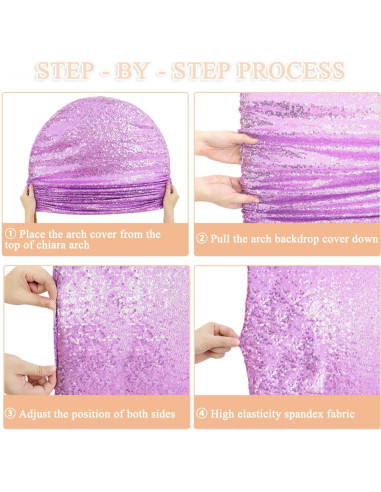 STEP - BY - STEP PROCESS

① Place the arch cover from the top of chiara arch

② Pull the arch backdrop cover down

③ Adjust the position of both sides

④ High elasticity spandex fabric