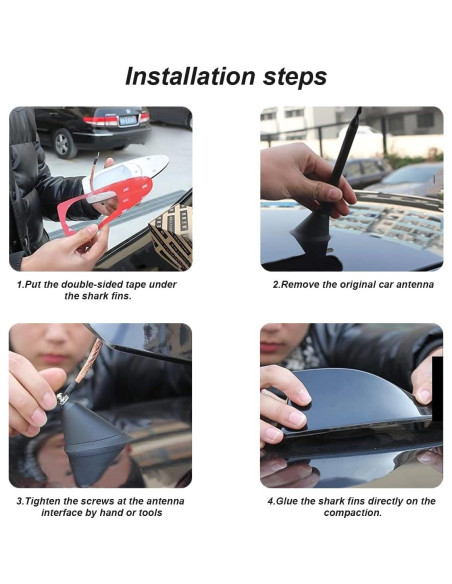 Installation steps

1.Put the double-sided tape under the shark fins.

2.Remove the original car antenna

3.Tighten the screws at the antenna interface by hand or tools

4.Glue the shark fins directly on the compaction.