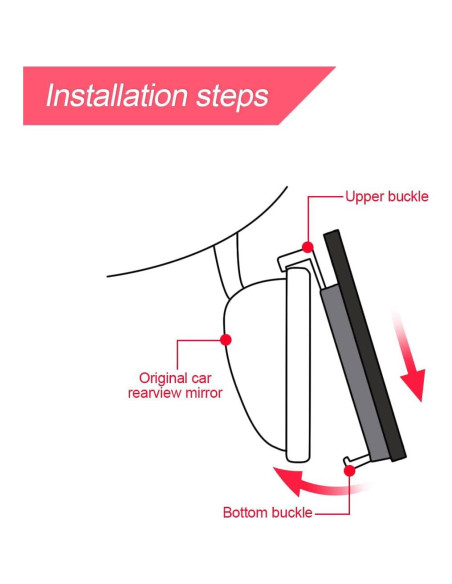 Installation steps

Upper buckle

Original car
rearview mirror

Bottom buckle