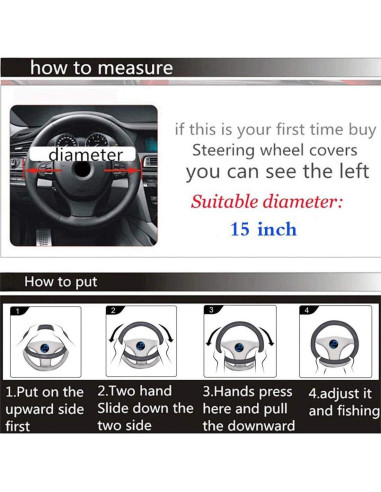 how to measure

diameter

if this is your first time buy Steering wheel covers you can see the left

Suitable diameter:

15 inch

How to put

1

2

3

4

1.Put on the upward side first

2.Two hand Slide down the two side

3.Hands press here and pull the downward

4.adjust it and fishing