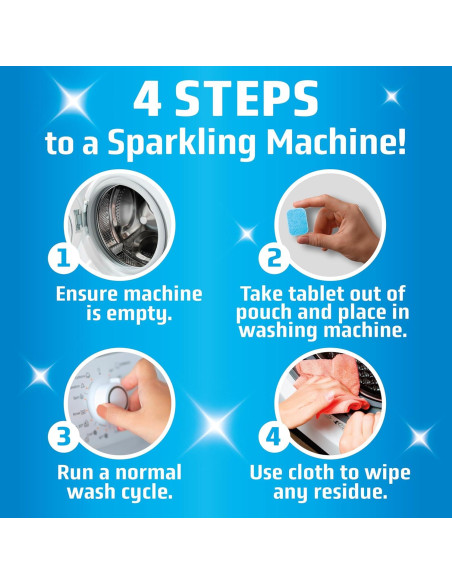 4 STEPS
to a Sparkling Machine!

1
Ensure machine is empty.

2
Take tablet out of pouch and place in washing machine.

3
Run a normal wash cycle.

4
Use cloth to wipe any residue.