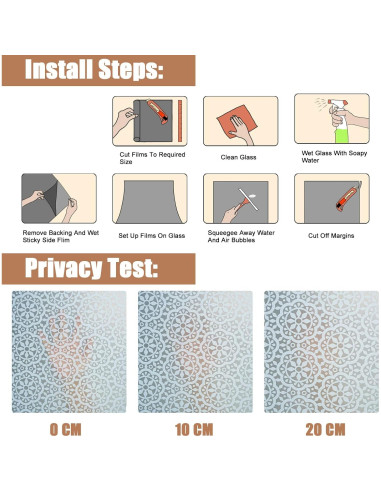 Install Steps:

Cut Films To Required Size

Clean Glass

Wet Glass With Soapy Water

Remove Backing And Wet Sticky Side Flim

Set Up Films On Glass

Squeegee Away Water And Air Bubbles

Cut Off Margins

Privacy Test:

0 CM

10 CM

20 CM