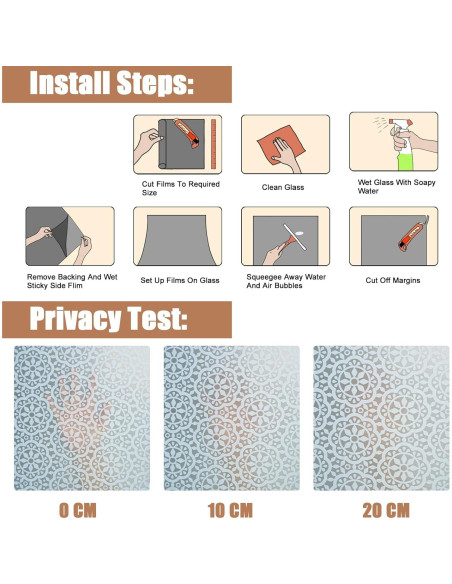 Install Steps:

Cut Films To Required Size

Clean Glass

Wet Glass With Soapy Water

Remove Backing And Wet Sticky Side Flim

Set Up Films On Glass

Squeegee Away Water And Air Bubbles

Cut Off Margins

Privacy Test:

0 CM

10 CM

20 CM