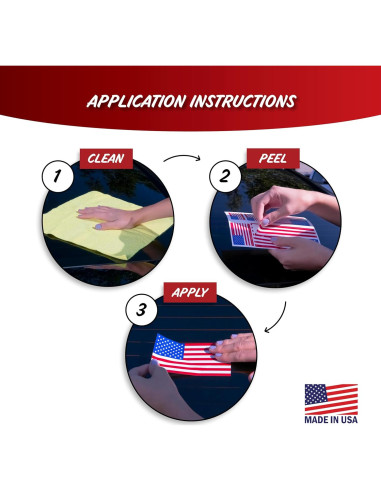 APPLICATION INSTRUCTIONS

1
CLEAN

2
PEEL

3
APPLY

MADE IN USA