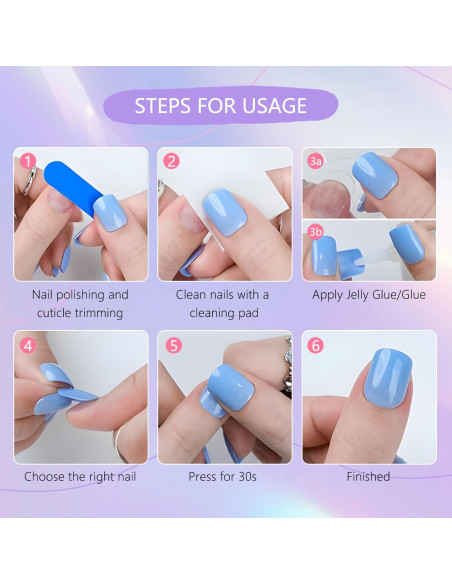 STEPS FOR USAGE

1

Nail polishing and cuticle trimming

2

Clean nails with a cleaning pad

3a

3b

Apply Jelly Glue/Glue

4

Choose the right nail

5

Press for 30s

6

Finished