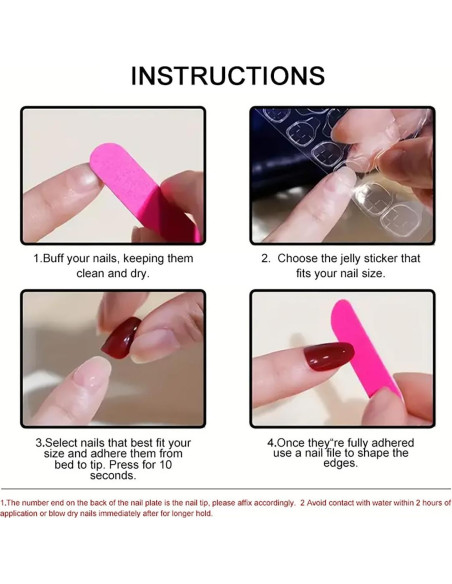 INSTRUCTIONS

1.Buff your nails, keeping them clean and dry.

2. Choose the jelly sticker that fits your nail size.

3.Select nails that best fit your size and adhere them from bed to tip. Press for 10 seconds.

4.Once they"re fully adhered use a nail file to shape the edges.

1.The number end on the back of the nail plate is the nail tip, please affix accordingly. 2 Avoid contact with water within 2 hours of application or blow dry nails immediately after for longer hold.