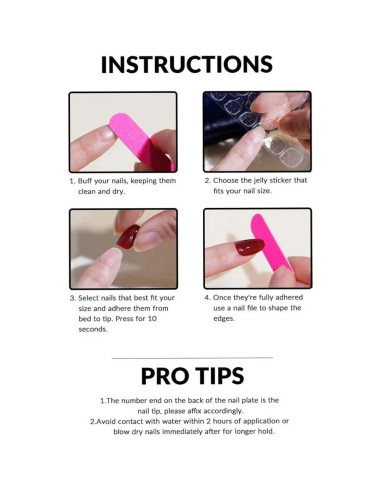 INSTRUCTIONS

1. Buff your nails, keeping them clean and dry.

2. Choose the jelly sticker that fits your nail size.

3. Select nails that best fit your size and adhere them from bed to tip. Press for 10 seconds.

4. Once they're fully adhered use a nail file to shape the edges.

PRO TIPS

1.The number end on the back of the nail plate is the nail tip, please affix accordingly.
2.Avoid contact with water within 2 hours of application or blow dry nails immediately after for longer hold.