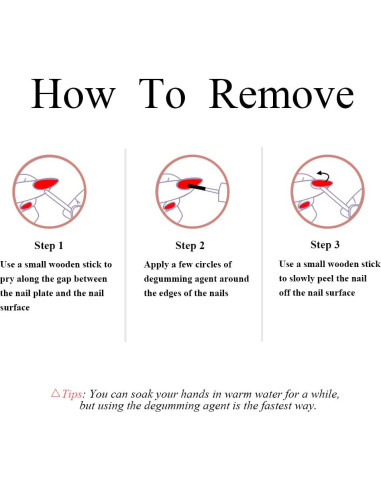 How To Remove

Step 1

Use a small wooden stick to pry along the gap between the nail plate and the nail surface

Step 2

Apply a few circles of degumming agent around the edges of the nails

Step 3

Use a small wooden stick to slowly peel the nail off the nail surface

△Tips: You can soak your hands in warm water for a while, but using the degumming agent is the fastest way.