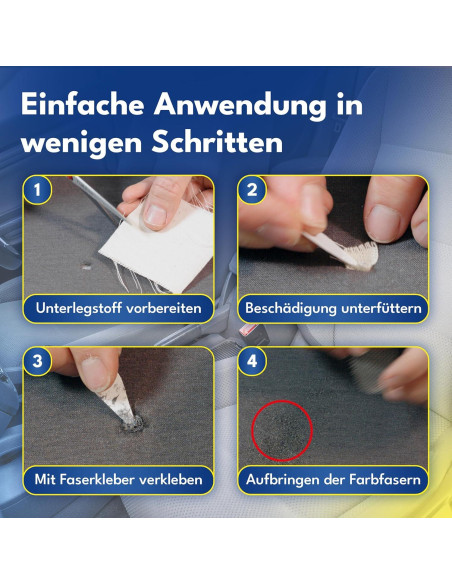 Einfache Anwendung in wenigen Schritten

1
Unterlegstoff vorbereiten

2
Beschädigung unterfüttern

3
Mit Faserkleber verkleben

4
Aufbringen der Farbfasern