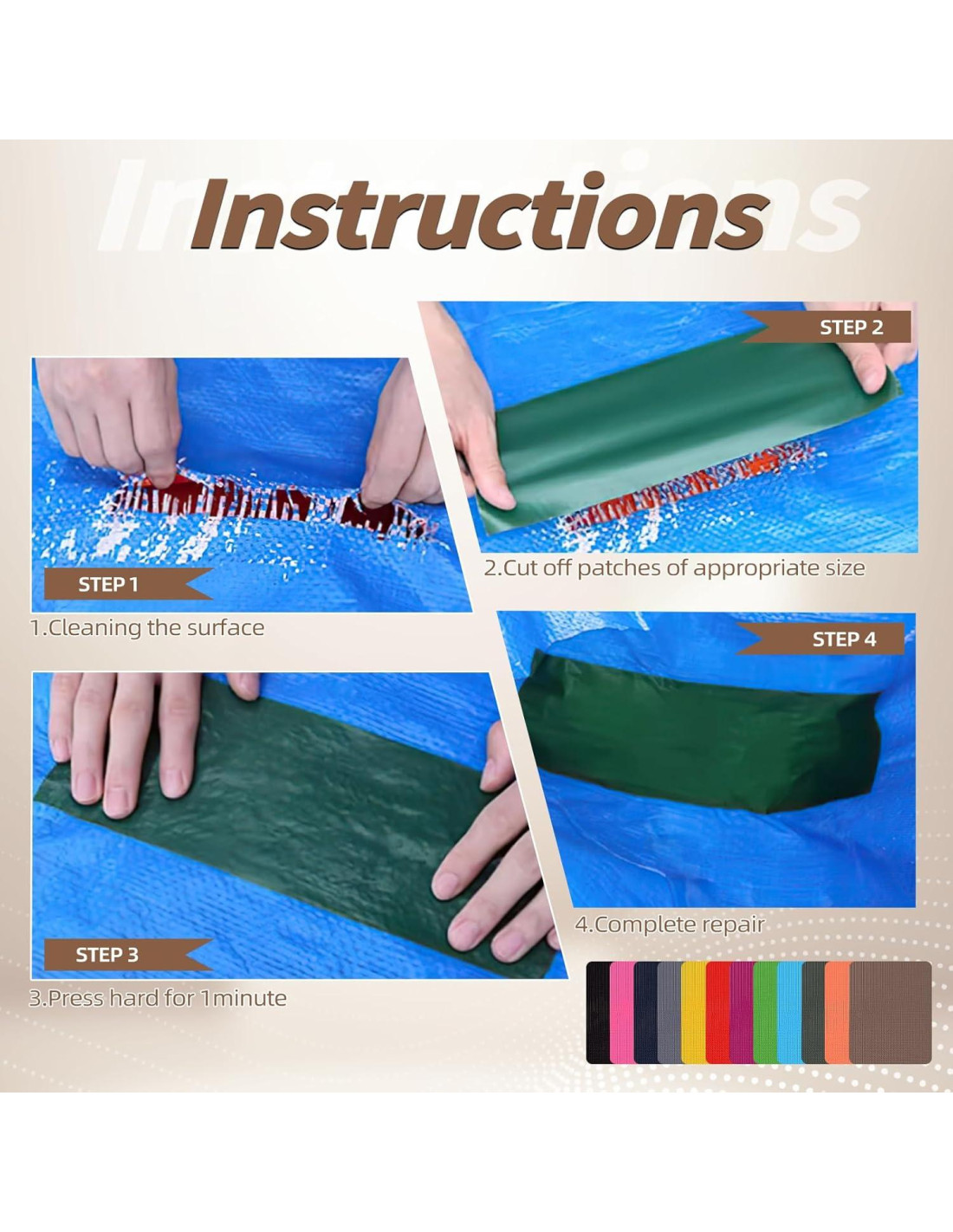 Instructions

STEP 1
1.Cleaning the surface

STEP 2
2.Cut off patches of appropriate size

STEP 3
3.Press hard for 1minute

STEP 4
4.Complete repair