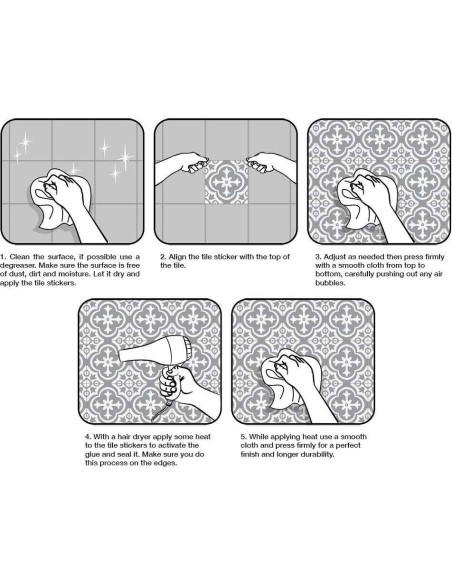 1. Clean the surface, if possible use a degreaser. Make sure the surface is free of dust, dirt and moisture. Let it dry and apply the tile stickers.

2. Align the tile sticker with the top of the tile.

3. Adjust as needed then press firmly with a smooth cloth from top to bottom, carefully pushing out any air bubbles.

4. With a hair dryer apply some heat to the tile stickers to activate the glue and seal it. Make sure you do this process on the edges.

5. While applying heat use a smooth cloth and press firmly for a perfect finish and longer durability.