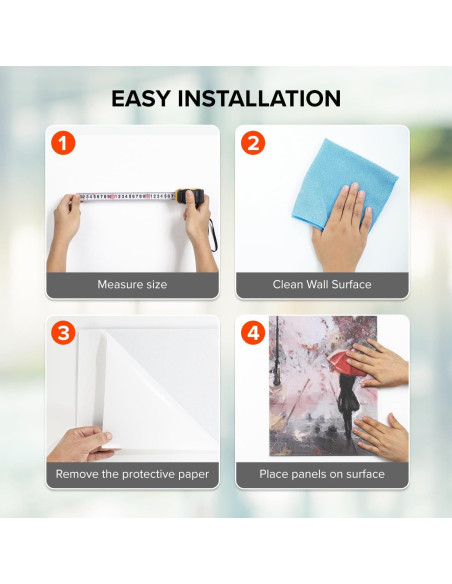 EASY INSTALLATION

1

Measure size

2

Clean Wall Surface

3

Remove the protective paper

4

Place panels on surface