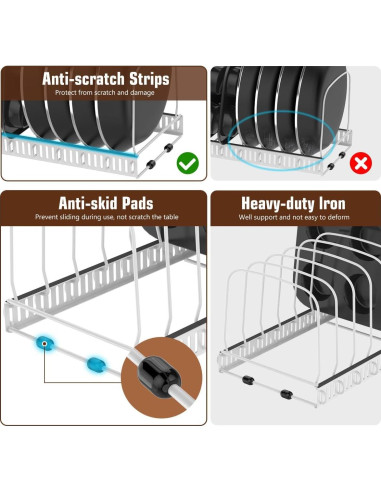 Anti-scratch Strips
Protect from scratch and damage

Anti-skid Pads
Prevent sliding during use, not scratch the table

Heavy-duty Iron
Well support and not easy to deform