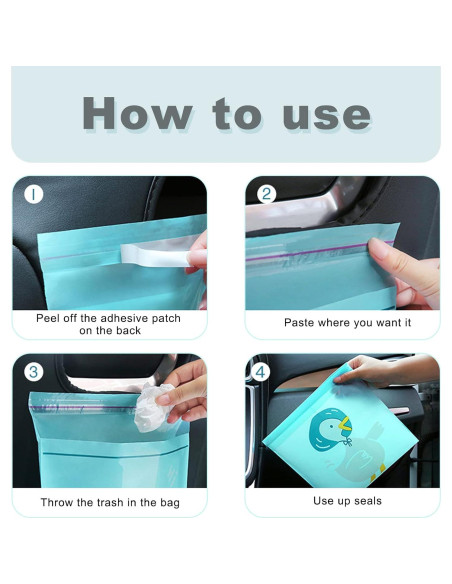 How to use

1

Peel off the adhesive patch on the back

2

Paste where you want it

3

Throw the trash in the bag

4

Use up seals