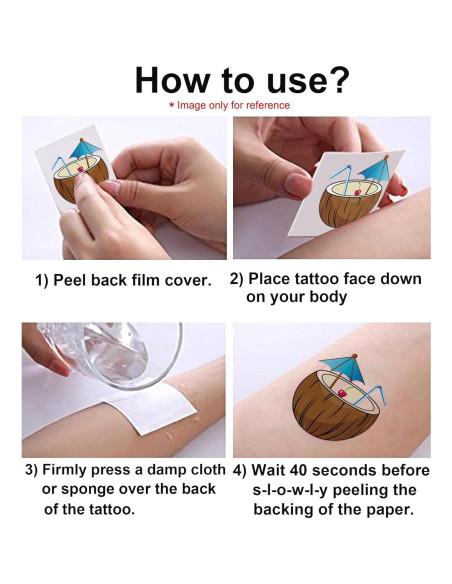 How to use?

* Image only for reference

1) Peel back film cover.

2) Place tattoo face down on your body

3) Firmly press a damp cloth or sponge over the back of the tattoo.

4) Wait 40 seconds before s-l-o-w-l-y peeling the backing of the paper.