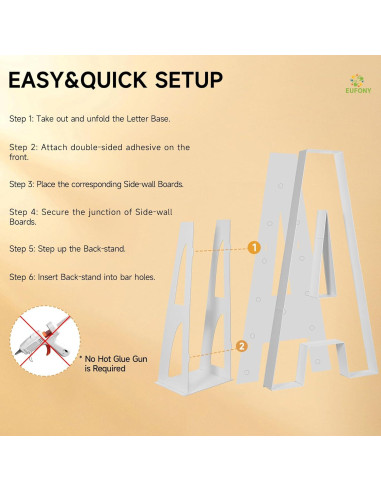 EASY&QUICK SETUP

EUFONY

Step 1: Take out and unfold the Letter Base.

Step 2: Attach double-sided adhesive on the front.

Step 3: Place the corresponding Side-wall Boards.

Step 4: Secure the junction of Side-wall Boards.

Step 5: Step up the Back-stand.

Step 6: Insert Back-stand into bar holes.

1

2

* No Hot Glue Gun is Required