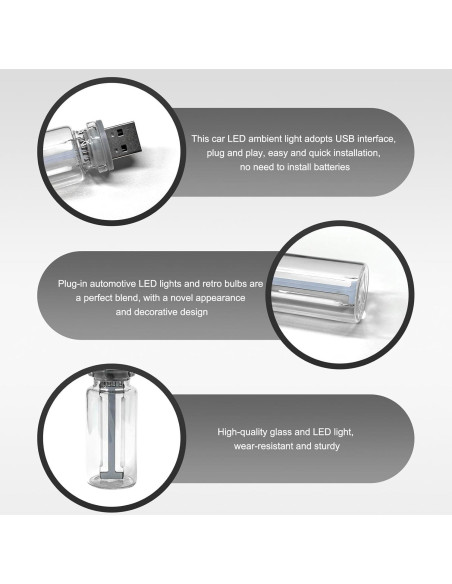 This car LED ambient light adopts USB interface, plug and play, easy and quick installation, no need to install batteries

Plug-in automotive LED lights and retro bulbs are a perfect blend, with a novel appearance and decorative design

High-quality glass and LED light, wear-resistant and sturdy