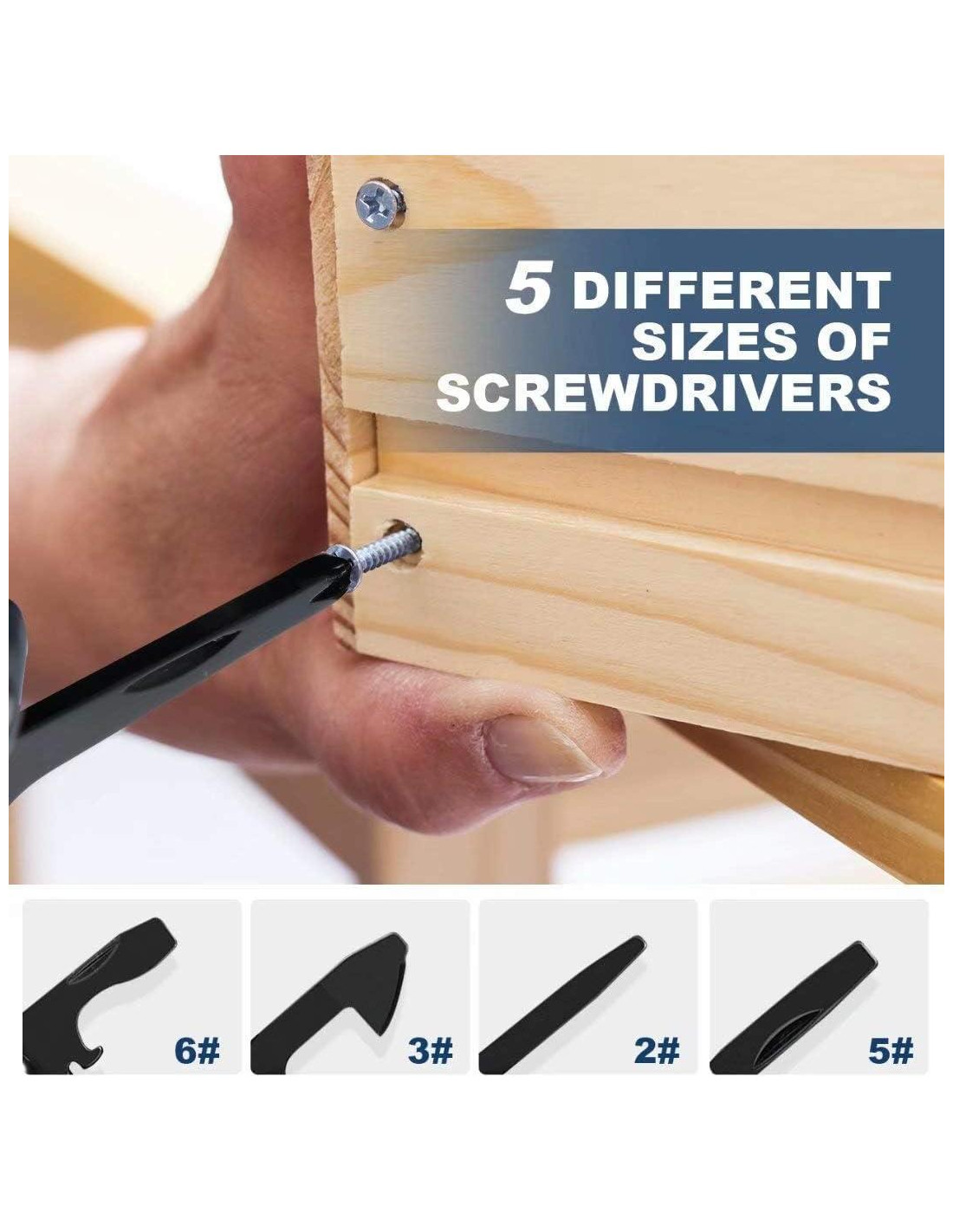 5 DIFFERENT SIZES OF SCREWDRIVERS

6#

3#

2#

5#