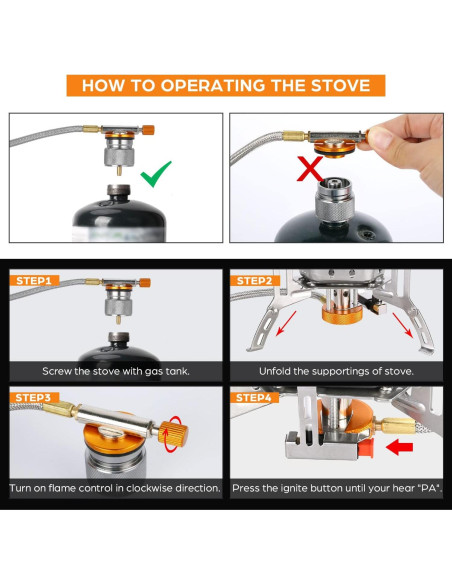 HOW TO OPERATING THE STOVE

STEP1

Screw the stove with gas tank.

STEP2

Unfold the supportings of stove.

STEP3

Turn on flame control in clockwise direction.

STEP4

Press the ignite button until your hear "PA".