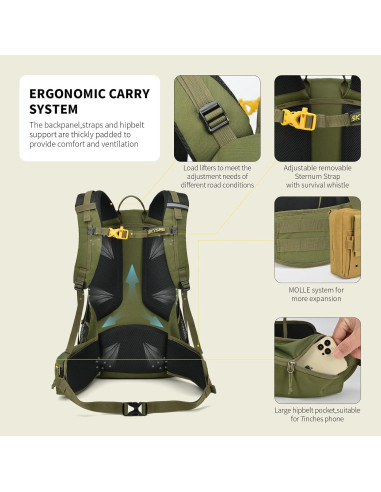 ERGONOMIC CARRY SYSTEM

The backpanel,straps and hipbelt support are thickly padded to provide comfort and ventilation

Load lifters to meet the adjustment needs of different road conditions

Adjustable removable Sternum Strap with survival whistle

MOLLE system for more expansion

Large hipbelt pocket,suitable for 7inches phone