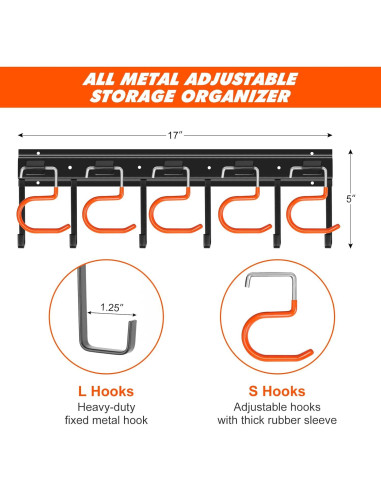 ALL METAL ADJUSTABLE STORAGE ORGANIZER

17"

5"

1.25"

L Hooks
Heavy-duty fixed metal hook

S Hooks
Adjustable hooks with thick rubber sleeve