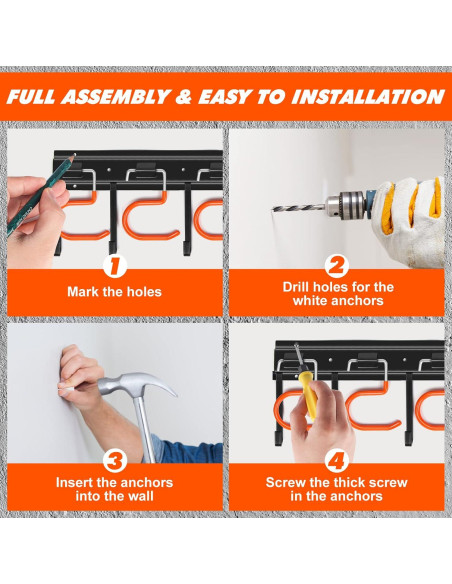 FULL ASSEMBLY & EASY TO INSTALLATION

1
Mark the holes

2
Drill holes for the white anchors

3
Insert the anchors into the wall

4
Screw the thick screw in the anchors