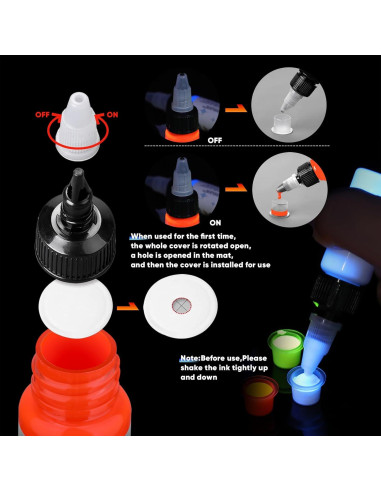 OFF ON

OFF

ON

When used for the first time, the whole cover is rotated open, a hole is opened in the mat, and then the cover is installed for use

Note:Before use,Please shake the ink tightly up and down