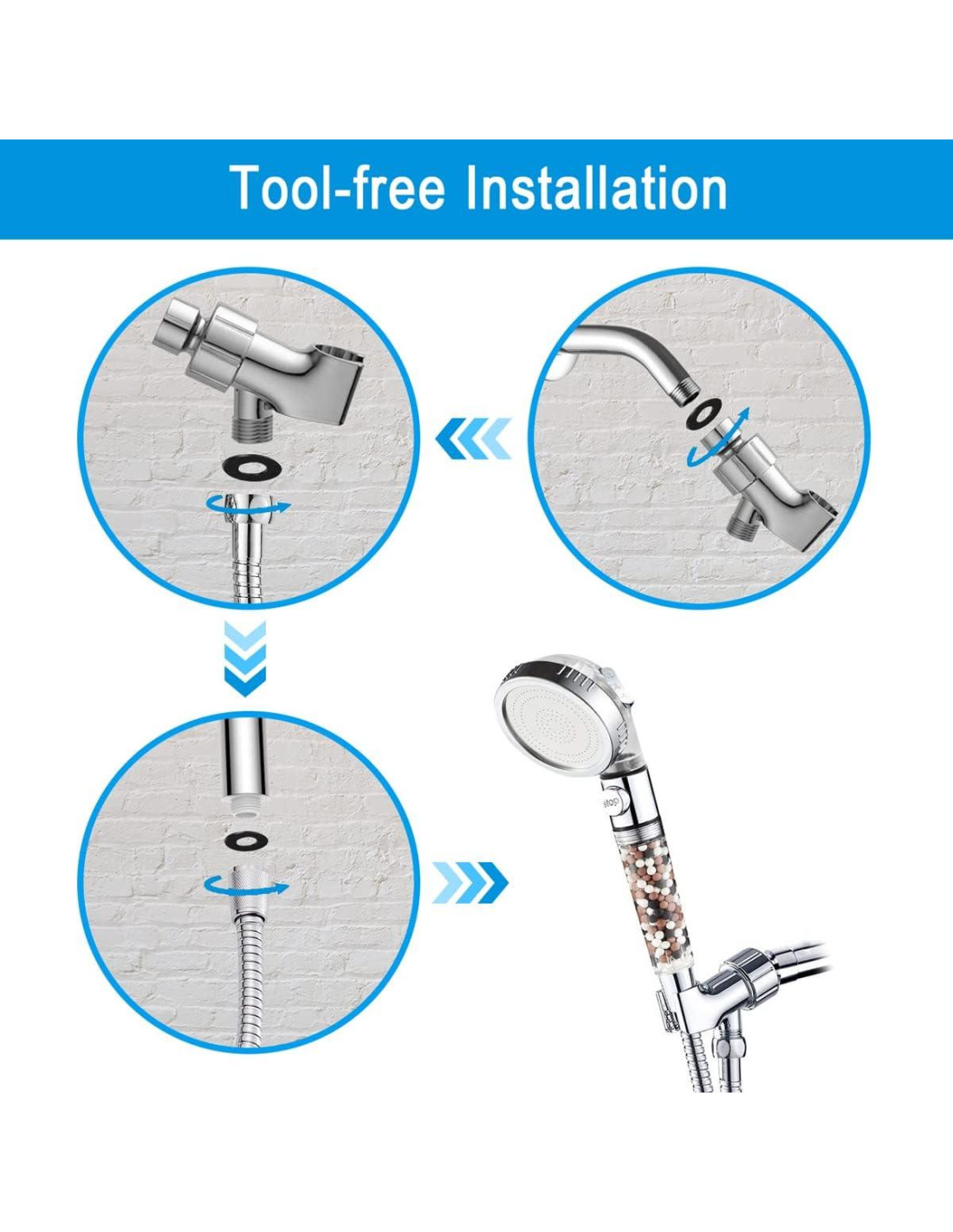 Tool-free Installation

stop