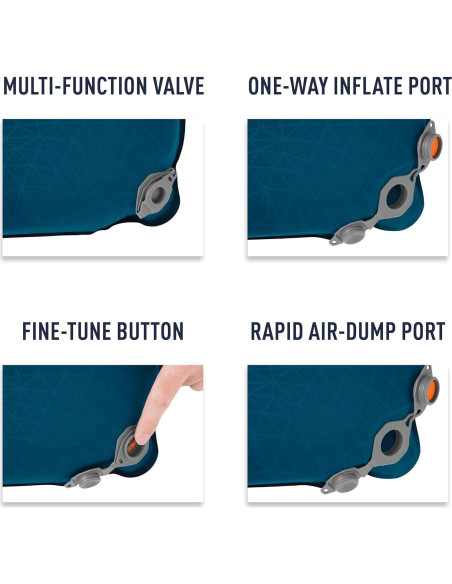 MULTI-FUNCTION VALVE

ONE-WAY INFLATE PORT

FINE-TUNE BUTTON

RAPID AIR-DUMP PORT