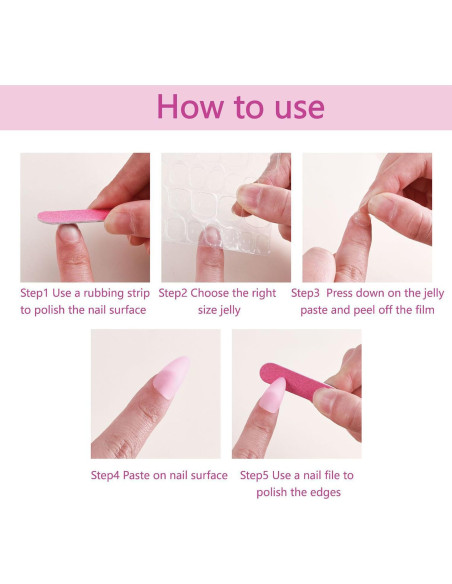 How to use

Step1 Use a rubbing strip to polish the nail surface

Step2 Choose the right size jelly

Step3 Press down on the jelly paste and peel off the film

Step4 Paste on nail surface

Step5 Use a nail file to polish the edges