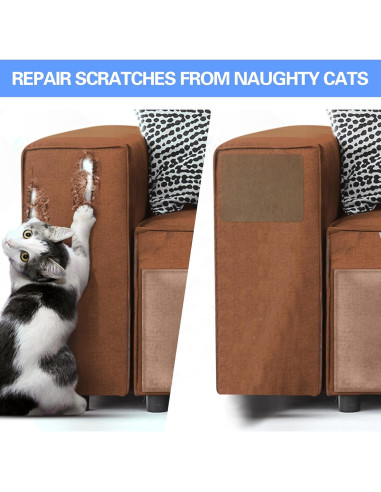 REPAIR SCRATCHES FROM NAUGHTY CATS