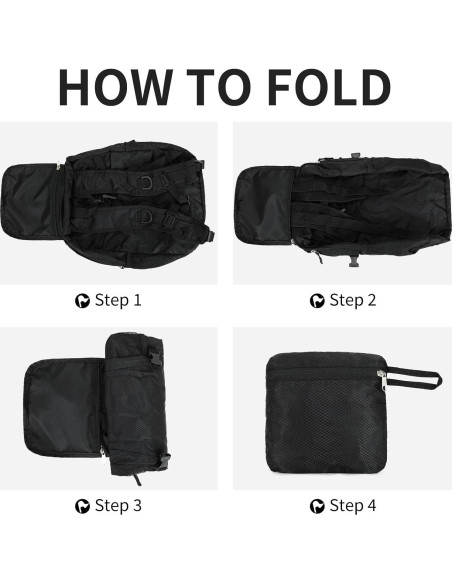 HOW TO FOLD

Step 1

Step 2

Step 3

Step 4