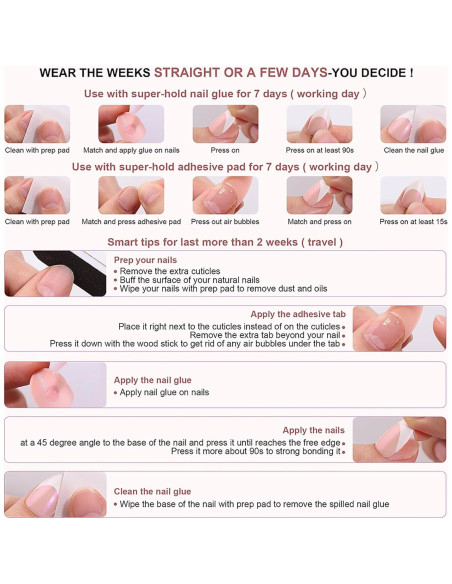 WEAR THE WEEKS STRAIGHT OR A FEW DAYS-YOU DECIDE !

Use with super-hold nail glue for 7 days ( working day )

Clean with prep pad
Match and apply glue on nails
Press on
Press on at least 90s
Clean the nail glue

Use with super-hold adhesive pad for 7 days ( working day )

Clean with prep pad
Match and press adhesive pad
Press out air bubbles
Match and press on
Press on at least 15s

Smart tips for last more than 2 weeks ( travel )

Prep your nails
• Remove the extra cuticles
• Buff the surface of your natural nails
• Wipe your nails with prep pad to remove dust and oils

Apply the adhesive tab
Place it right next to the cuticles instead of on the cuticles •
Remove the extra tab beyond your nail •
Press it down with the wood stick to get rid of any air bubbles under the tab •

Apply the nail glue
• Apply nail glue on nails

Apply the nails
at a 45 degree angle to the base of the nail and press it until reaches the free edge •
Press it more about 90s to strong bonding it •

Clean the nail glue
• Wipe the base of the nail with prep pad to remove the spilled nail glue