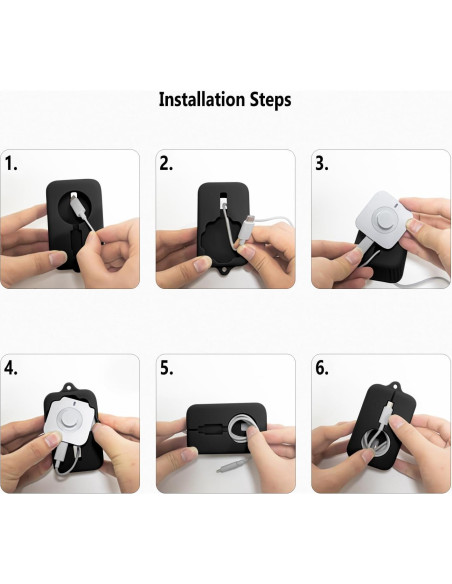 Installation Steps

1.

2.

3.

4.

5.

6.