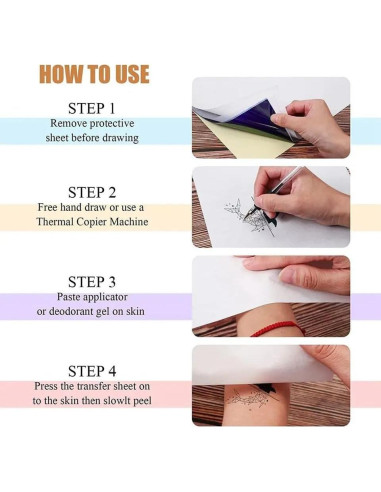 HOW TO USE

STEP 1
Remove protective sheet before drawing

STEP 2
Free hand draw or use a Thermal Copier Machine

STEP 3
Paste applicator or deodorant gel on skin

STEP 4
Press the transfer sheet on to the skin then slowlt peel