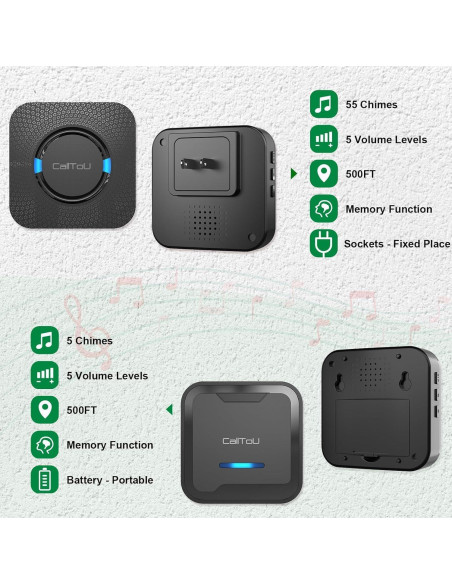 CallToU

55 Chimes

5 Volume Levels

500FT

Memory Function

Sockets - Fixed Place

5 Chimes

5 Volume Levels

500FT

Memory Function

Battery - Portable

CallToU