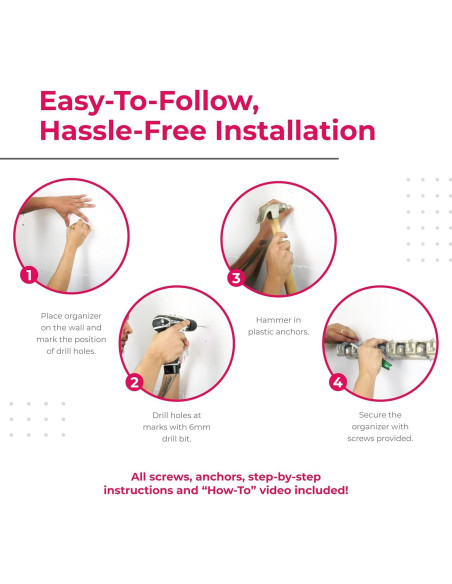 Easy-To-Follow, Hassle-Free Installation

1

Place organizer on the wall and mark the position of drill holes.

2

Drill holes at marks with 6mm drill bit.

3

Hammer in plastic anchors.

4

Secure the organizer with screws provided.

All screws, anchors, step-by-step instructions and "How-To" video included!