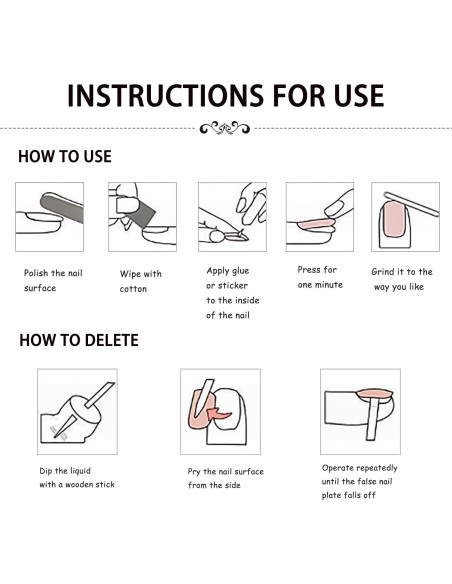 INSTRUCTIONS FOR USE

HOW TO USE

Polish the nail surface

Wipe with cotton

Apply glue or sticker to the inside of the nail

Press for one minute

Grind it to the way you like

HOW TO DELETE

Dip the liquid with a wooden stick

Pry the nail surface from the side

Operate repeatedly until the false nail plate falls off