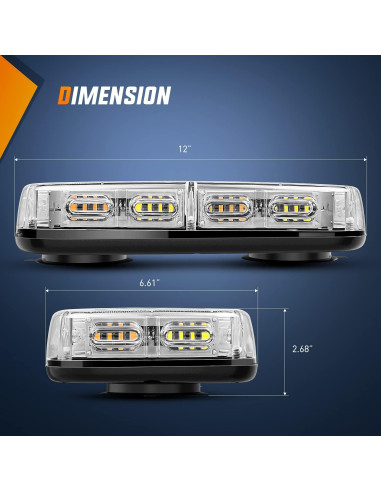 DIMENSION

12"

6.61"

2.68"