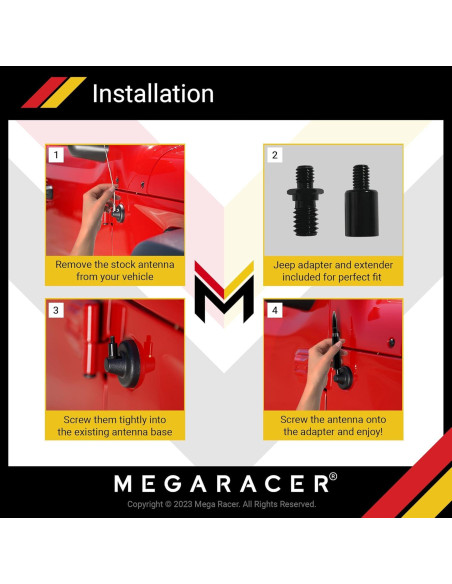 Installation

1

Remove the stock antenna from your vehicle

2

Jeep adapter and extender included for perfect fit

3

Screw them tightly into the existing antenna base

4

Screw the antenna onto the adapter and enjoy!

MEGARACER®

Copyright © 2023 Mega Racer. All Rights Reserved.