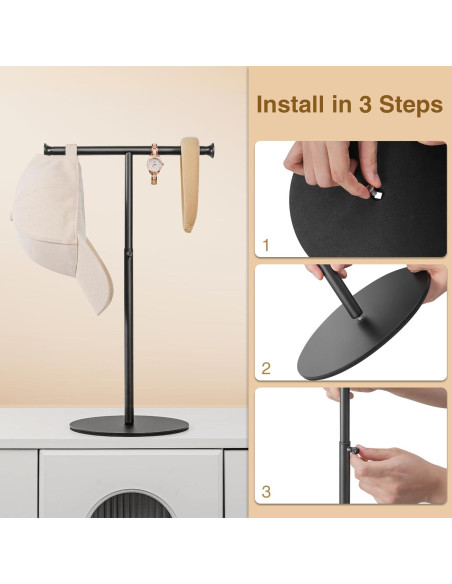 Install in 3 Steps

1

2

3