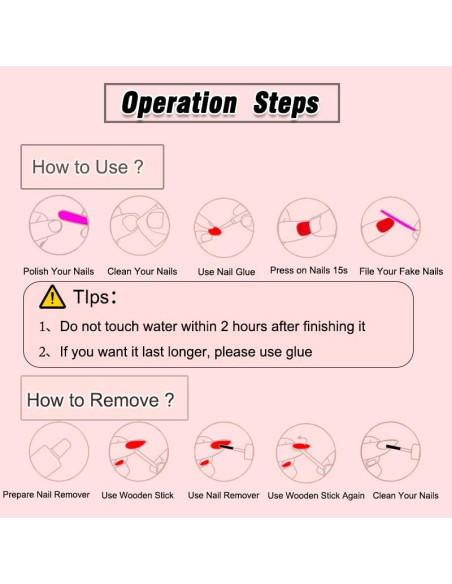 Operation Steps

How to Use ?

Polish Your Nails
Clean Your Nails
Use Nail Glue
Press on Nails 15s
File Your Fake Nails

TIps：

1、Do not touch water within 2 hours after finishing it

2、If you want it last longer, please use glue

How to Remove ?

Prepare Nail Remover
Use Wooden Stick
Use Nail Remover
Use Wooden Stick Again
Clean Your Nails