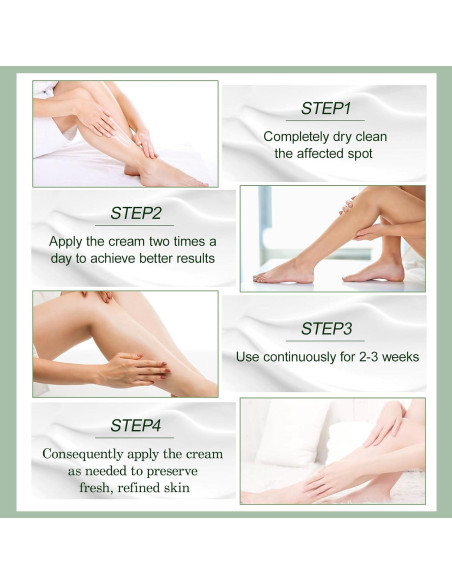 STEP1
Completely dry clean the affected spot

STEP2
Apply the cream two times a day to achieve better results

STEP3
Use continuously for 2-3 weeks

STEP4
Consequently apply the cream as needed to preserve fresh, refined skin