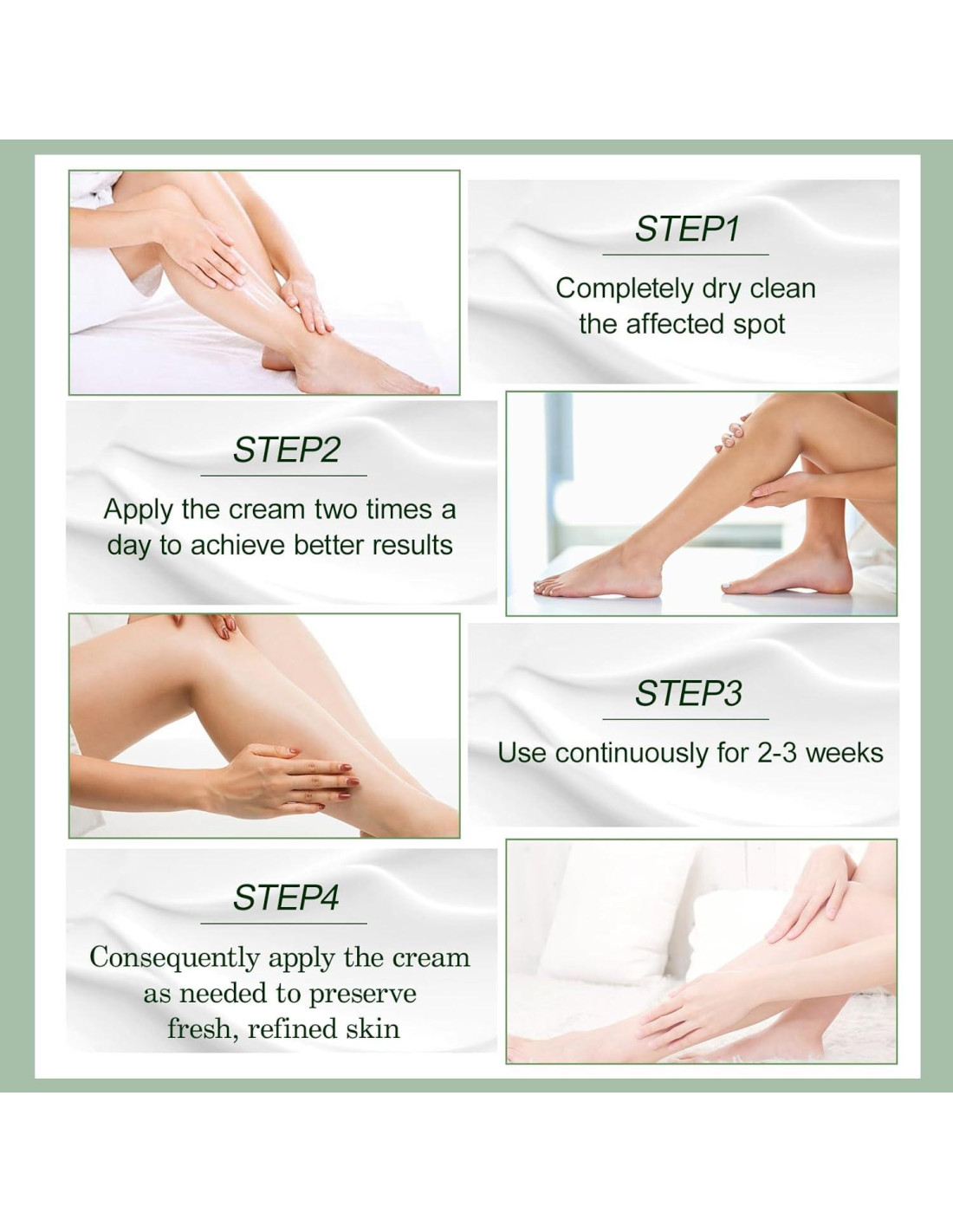 STEP1

Completely dry clean the affected spot

STEP2

Apply the cream two times a day to achieve better results

STEP3

Use continuously for 2-3 weeks

STEP4

Consequently apply the cream as needed to preserve fresh, refined skin