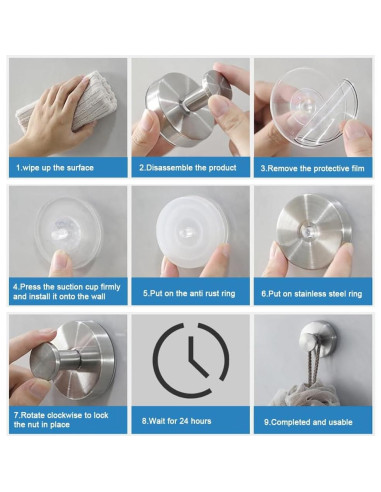 1.wipe up the surface

2.Disassemble the product

3.Remove the protective film

4.Press the suction cup firmly and install it onto the wall

5.Put on the anti rust ring

6.Put on stainless steel ring

7.Rotate clockwise to lock the nut in place

8.Wait for 24 hours

9.Completed and usable