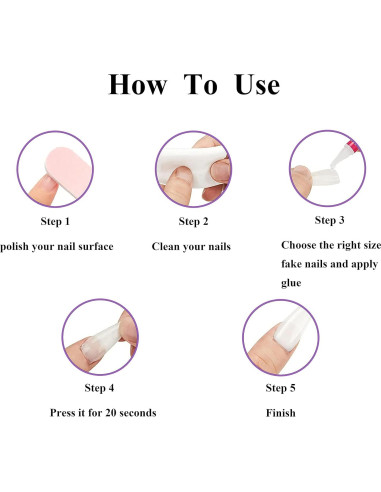 How To Use

Step 1

polish your nail surface

Step 2

Clean your nails

Step 3

Choose the right size fake nails and apply glue

Step 4

Press it for 20 seconds

Step 5

Finish