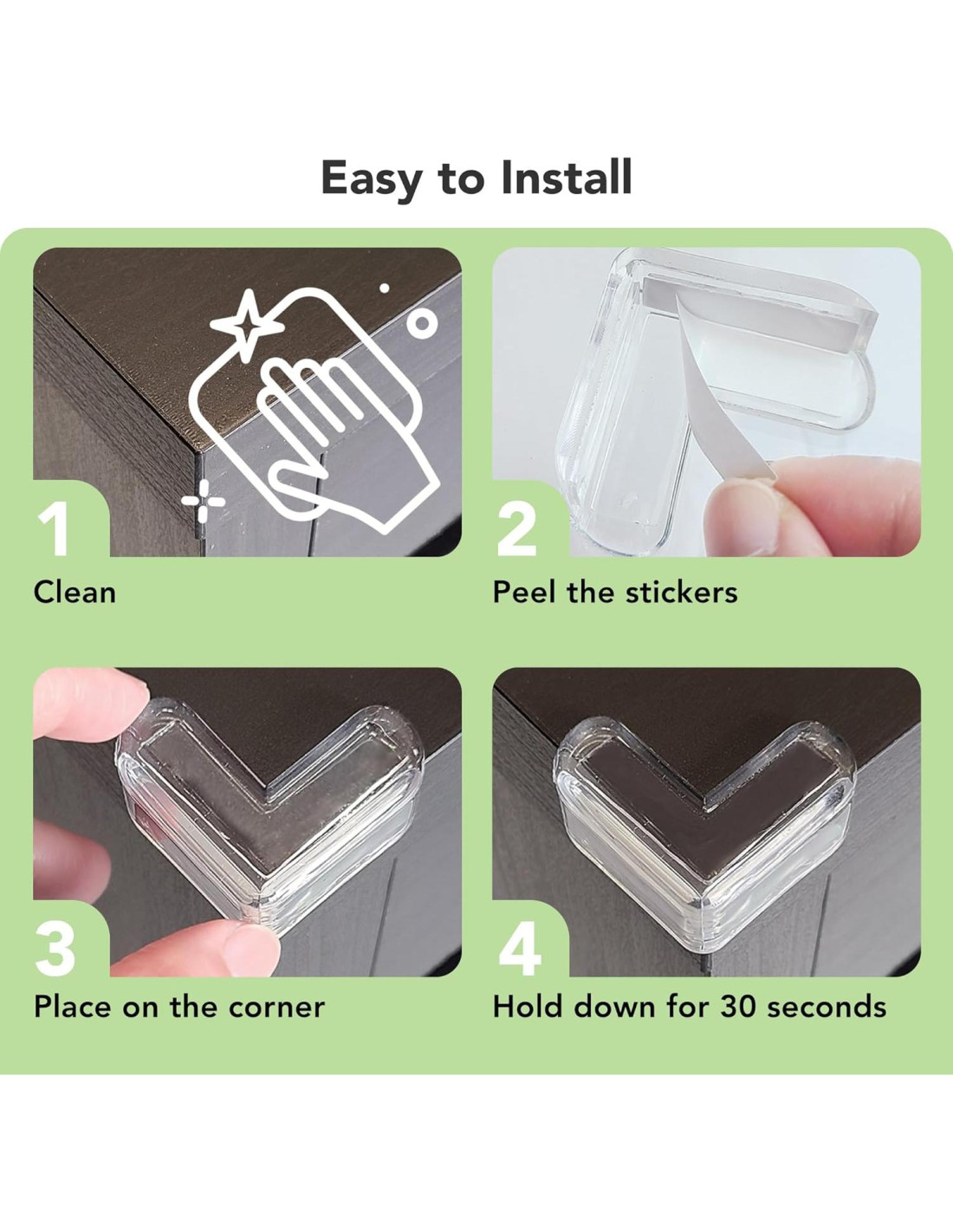 Easy to Install

1

Clean

2

Peel the stickers

3

Place on the corner

4

Hold down for 30 seconds